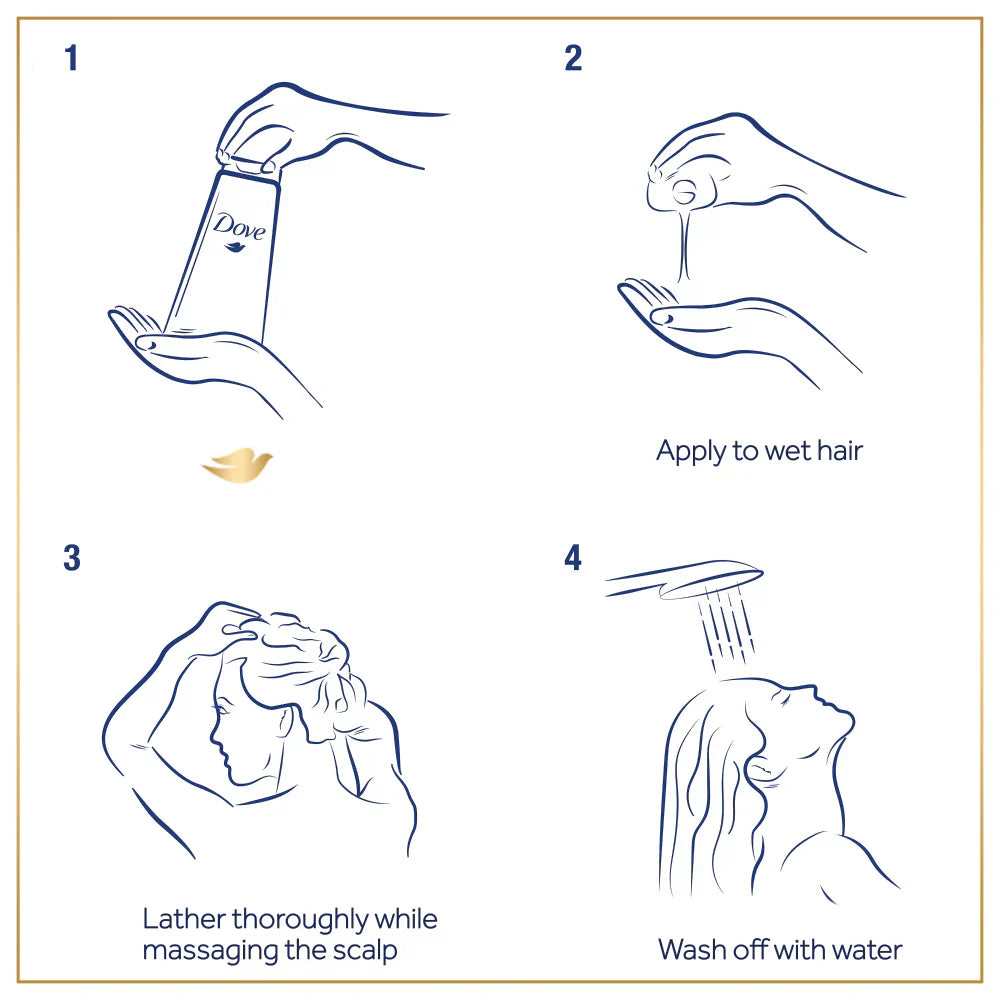 1

Dove

2

Apply to wet hair

3

Lather thoroughly while massaging the scalp

4

Wash off with water